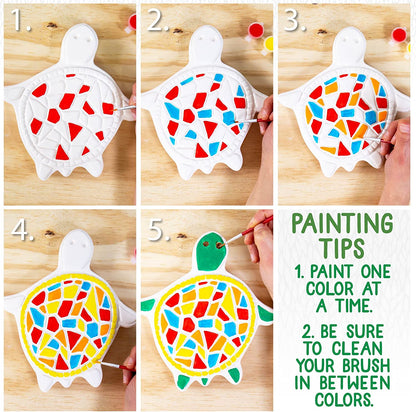 1.

2.

3.

4.

5.

PAINTING TIPS

1. PAINT ONE COLOR AT A TIME.

2. BE SURE TO CLEAN YOUR BRUSH IN BETWEEN COLORS.